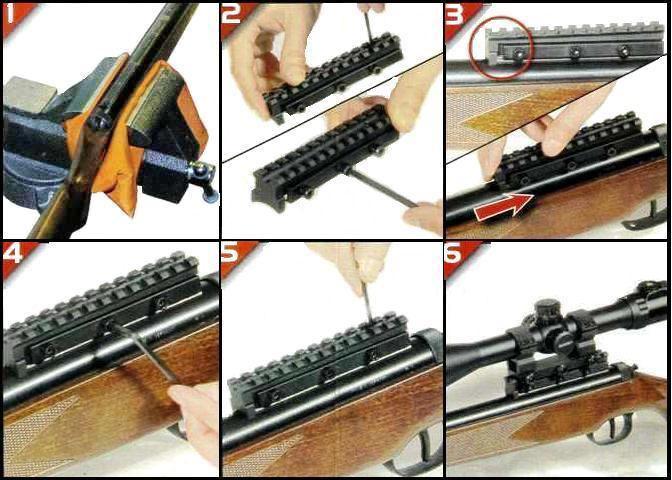 1
2
3
4
5
6