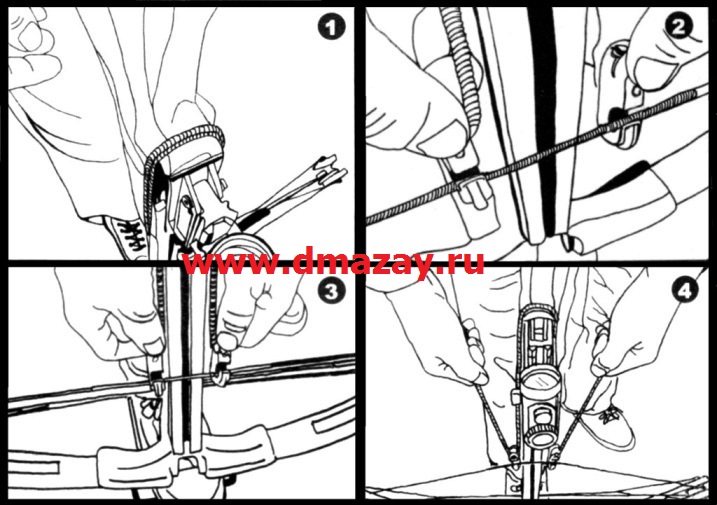 1

2

www.dmazay.ru

3

4