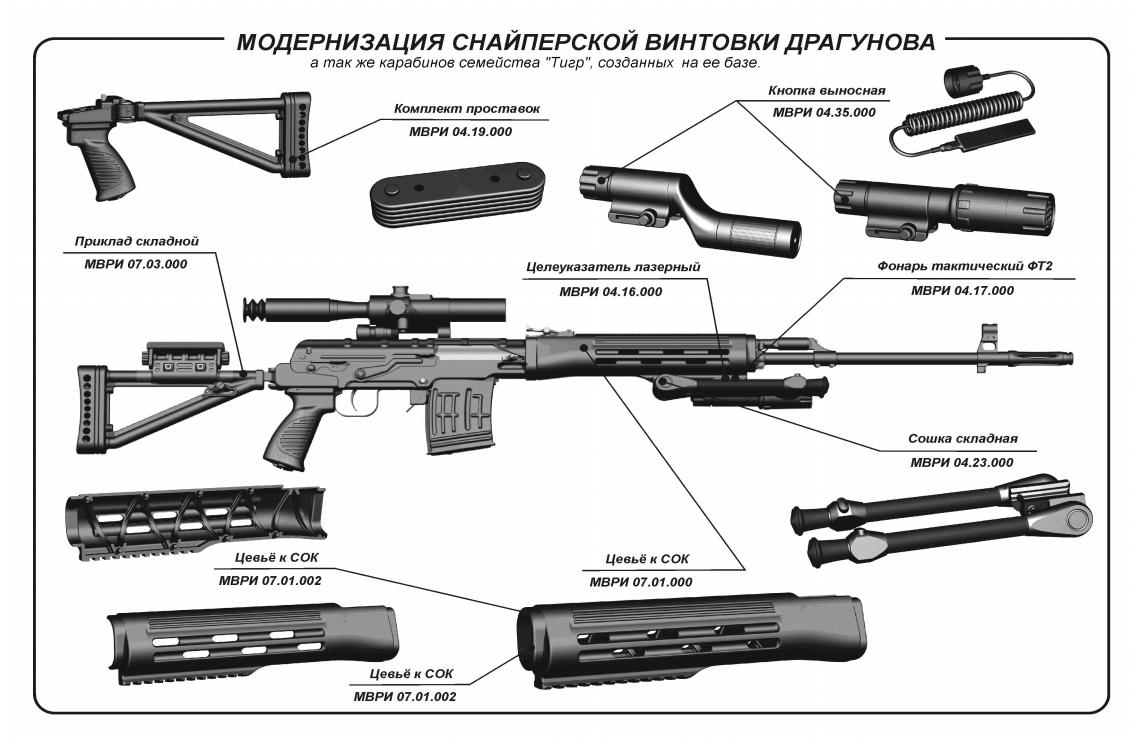 МОДЕРНИЗАЦИЯ СНАЙПЕРСКОЙ ВИНТОВКИ ДРАГУНОВА
а так же карабинов семейства "Тигр", созданных на ее базе.

Комплект проставок
МВРИ 04.19.000

Кнопка выносная
МВРИ 04.35.000

Приклад складной
МВРИ 07.03.000

Целеуказатель лазерный
МВРИ 04.16.000

Фонарь тактический ФТ2
МВРИ 04.17.000

Сошка складная
МВРИ 04.23.000

Цевьё к СОК
МВРИ 07.01.002

Цевьё к СОК
МВРИ 07.01.000

Цевьё к СОК
МВРИ 07.01.002