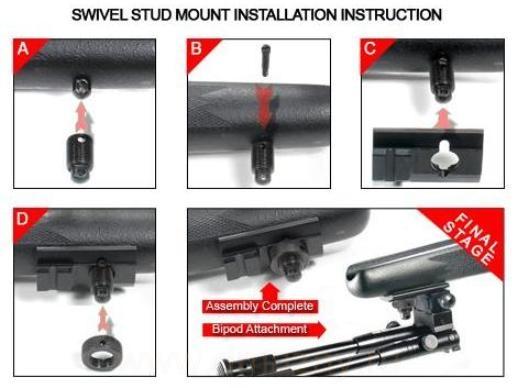 SWIVEL STUD MOUNT INSTALLATION INSTRUCTION

A

B

C

D

FINAL STAGE

Assembly Complete

Bipod Attachment