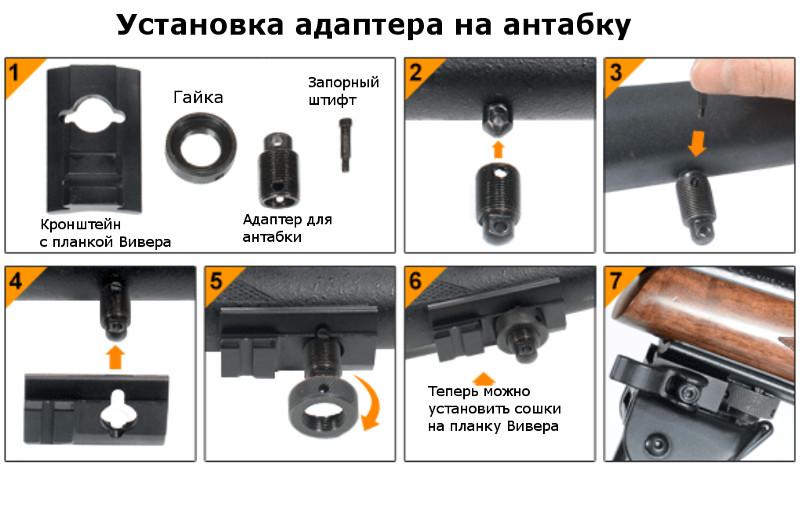 Установка адаптера на антабку

1

Гайка

Запорный штифт

Кронштейн с планкой Вивера

Адаптер для антабки

2

3

4

5

6

Теперь можно установить сошки на планку Вивера

7