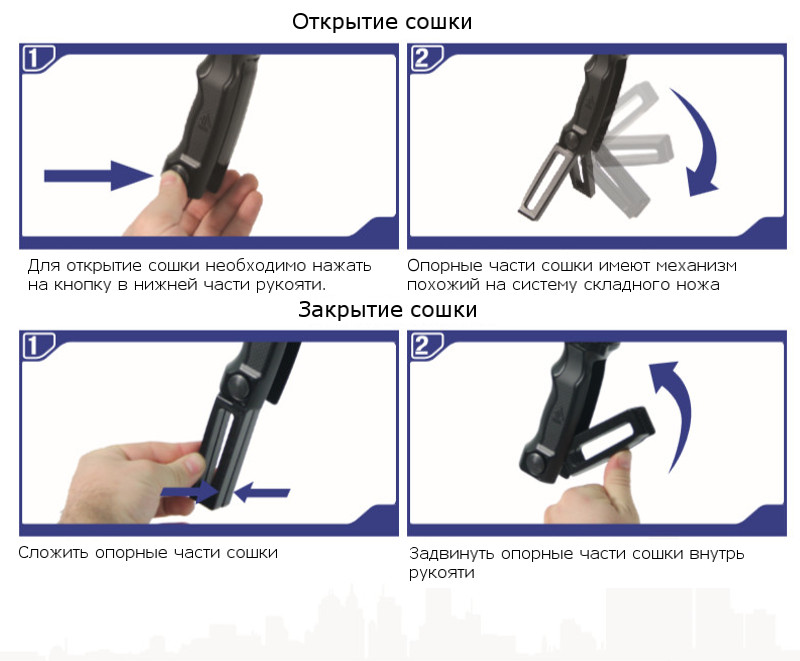 Открытие сошки

1

2

Для открытие сошки необходимо нажать на кнопку в нижней части рукояти.

Опорные части сошки имеют механизм похожий на систему складного ножа

Закрытие сошки

1

2

Сложить опорные части сошки

Задвинуть опорные части сошки внутрь рукояти