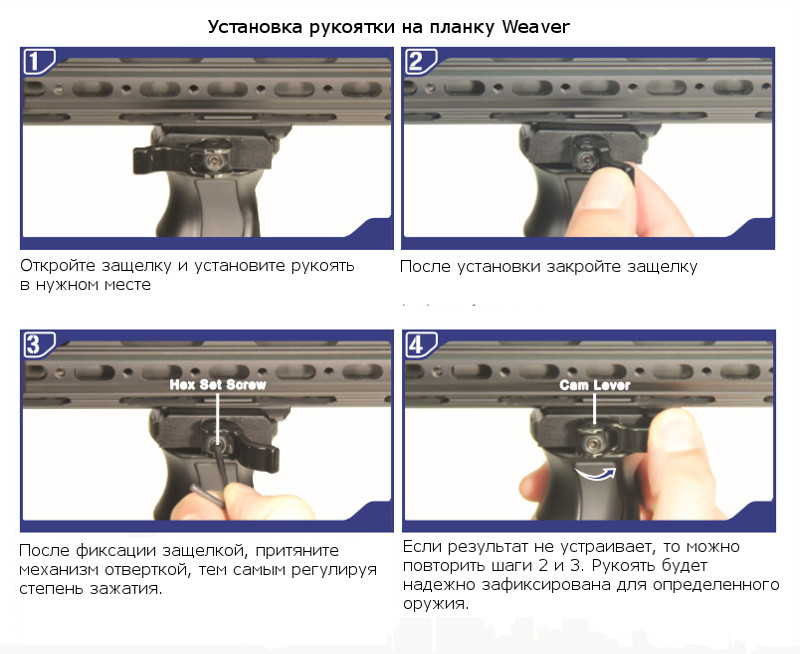 Установка рукоятки на планку Weaver

1

Откройте защелку и установите рукоять в нужном месте

2

После установки закройте защелку

3

Hex Set Screw

После фиксации защелкой, притяните механизм отверткой, тем самым регулируя степень зажатия.

4

Cam Lever

Если результат не устраивает, то можно повторить шаги 2 и 3. Рукоять будет надежно зафиксирована для определенного оружия.