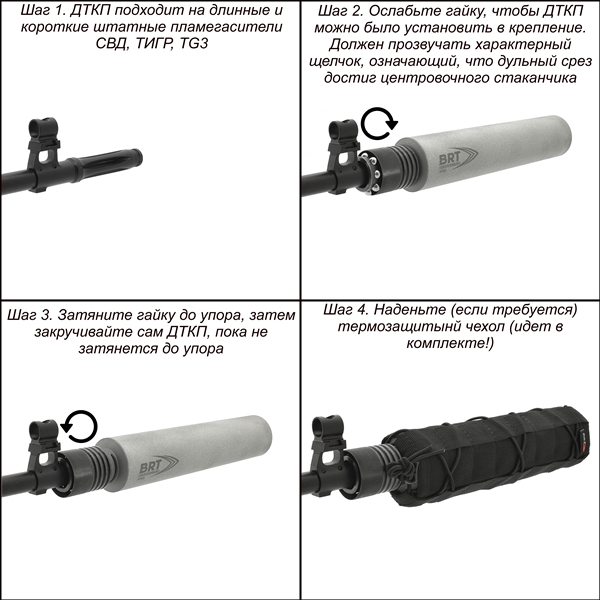 Шаг 1. ДТКП подходит на длинные и короткие штатные пламегасители СВД, ТИГР, TG3

Шаг 2. Ослабьте гайку, чтобы ДТКП можно было установить в крепление. Должен прозвучать характерный щелчок, означающий, что дульный срез достиг центровочного стаканчика

BRT

Шаг 3. Затяните гайку до упора, затем закручивайте сам ДТКП, пока не затянется до упора

BRT

Шаг 4. Наденьте (если требуется) термозащитынй чехол (идет в комплекте!)