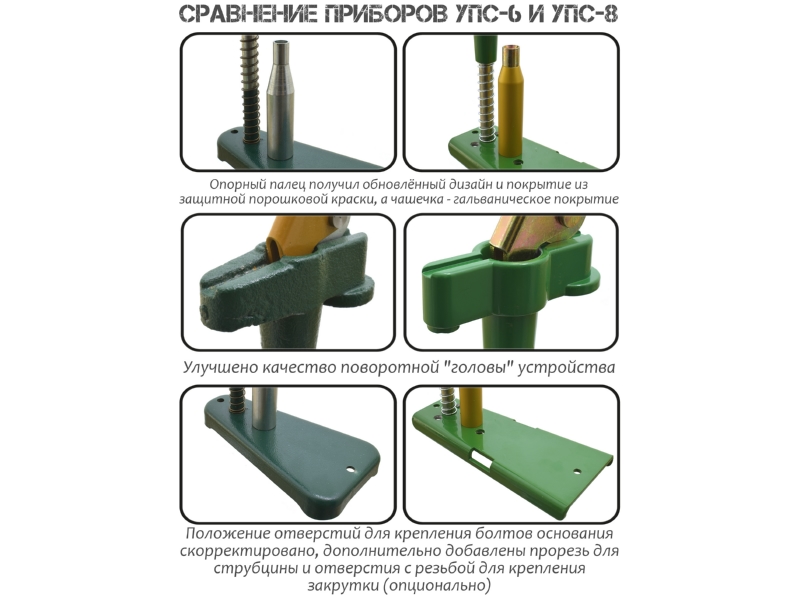 СРАВНЕНИЕ ПРИБОРОВ УПС-6 И УПС-8

Опорный палец получил обновлённый дизайн и покрытие из защитной порошковой краски, а чашечка - гальваническое покрытие

Улучшено качество поворотной "головы" устройства

Положение отверстий для крепления болтов основания скорректировано, дополнительно добавлены прорезь для струбцины и отверстия с резьбой для крепления закрутки (опционально)