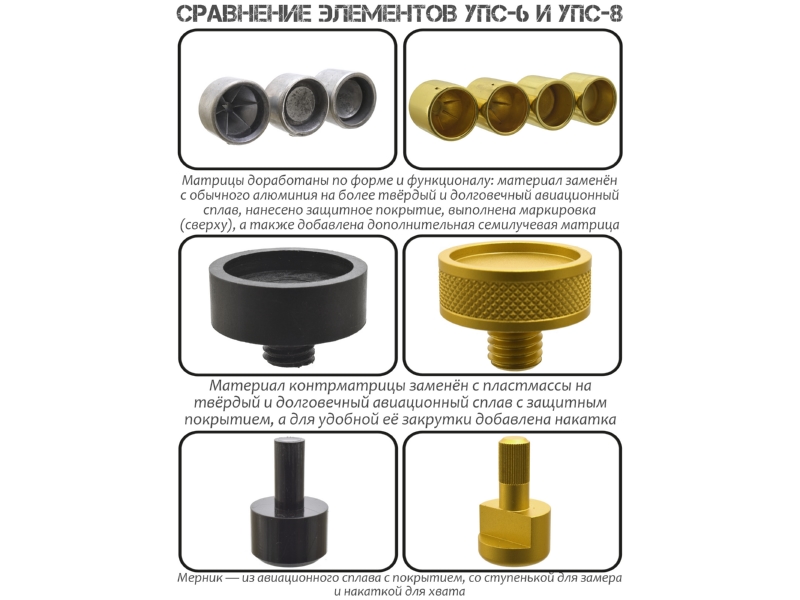 СРАВНЕНИЕ ЭЛЕМЕНТОВ УПС-6 И УПС-8

Матрицы доработаны по форме и функционалу: материал заменён с обычного алюминия на более твёрдый и долговечный авиационный сплав, нанесено защитное покрытие, выполнена маркировка (сверху), а также добавлена дополнительная семилучевая матрица

Материал контрматрицы заменён с пластмассы на твёрдый и долговечный авиационный сплав с защитным покрытием, а для удобной её закрутки добавлена накатка

Мерник — из авиационного сплава с покрытием, со ступенькой для замера и накаткой для хвата