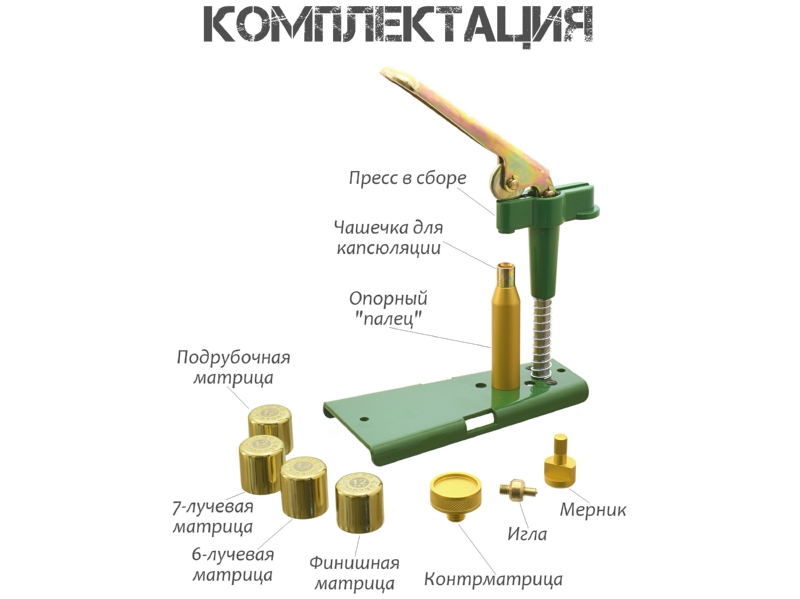 КОМПЛЕКТАЦИЯ

Пресс в сборе

Чашечка для капсюляции

Опорный "палец"

Подрубочная матрица

7-лучевая матрица

6-лучевая матрица

Финишная матрица

Контрматрица

Игла

Мерник