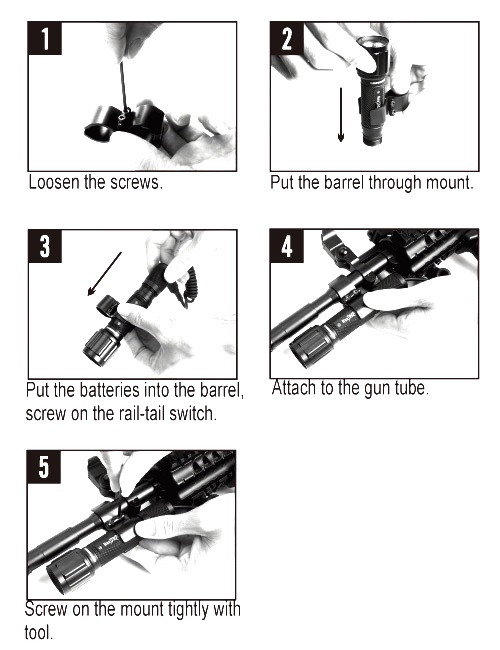 1

Loosen the screws.

2

Put the barrel through mount.

3

Put the batteries into the barrel, screw on the rail-tail switch.

4

Attach to the gun tube.

5

Screw on the mount tightly with tool.