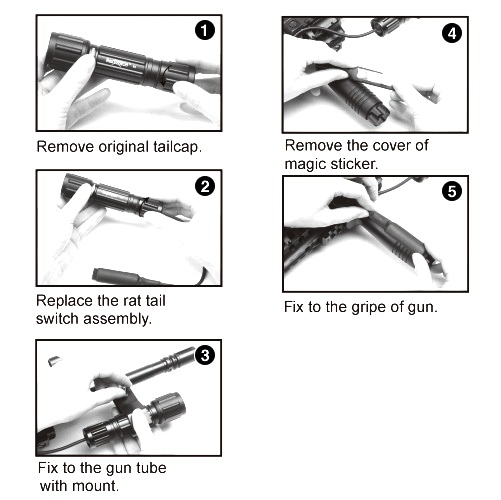 1

Remove original tailcap.

2

Replace the rat tail switch assembly.

3

Fix to the gun tube with mount.

4

Remove the cover of magic sticker.

5

Fix to the gripe of gun.